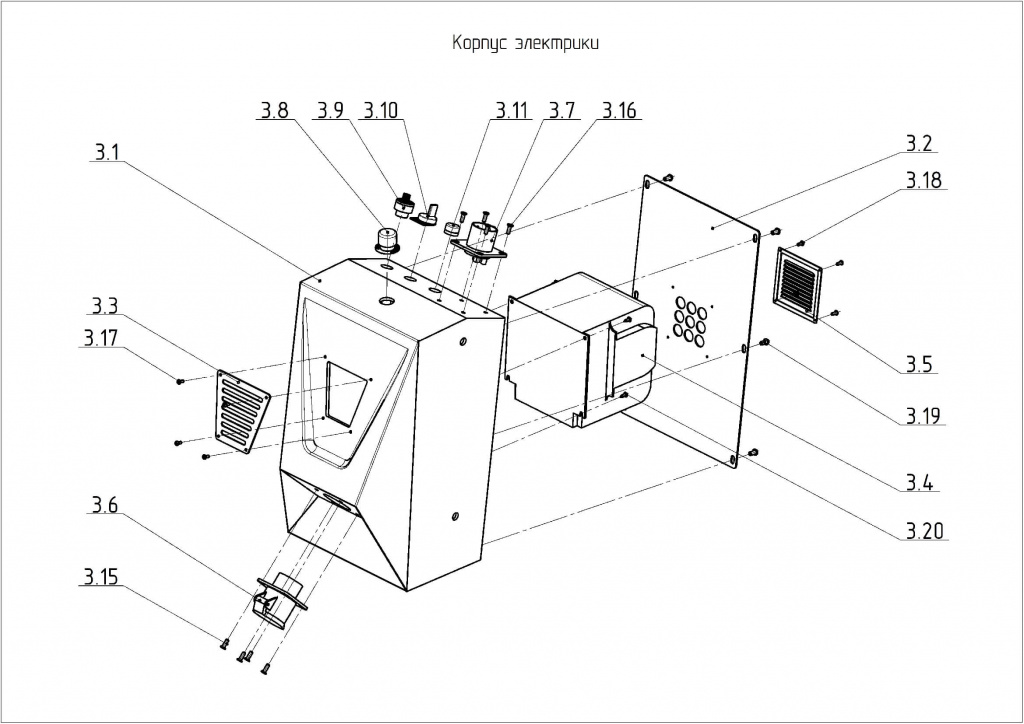 Корпус электрики

3.8
3.9
3.10
3.11
3.7
3.16
3.1
3.2
3.18
3.3
3.17
3.5
3.19
3.4
3.20
3.6
3.15